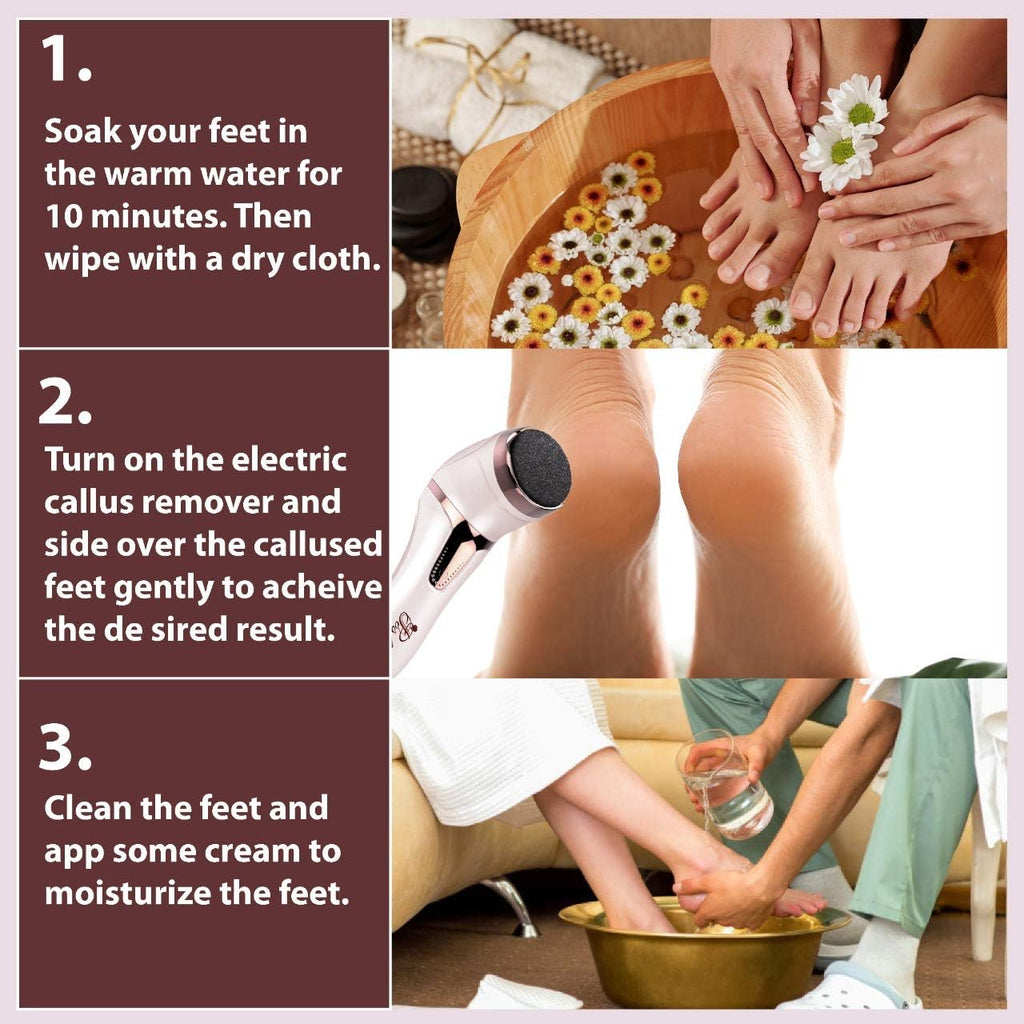 1.

Soak your feet in the warm water for 10 minutes. Then wipe with a dry cloth.

2.

Turn on the electric callus remover and side over the callused feet gently to acheive the de sired result.

3.

Clean the feet and app some cream to moisturize the feet.